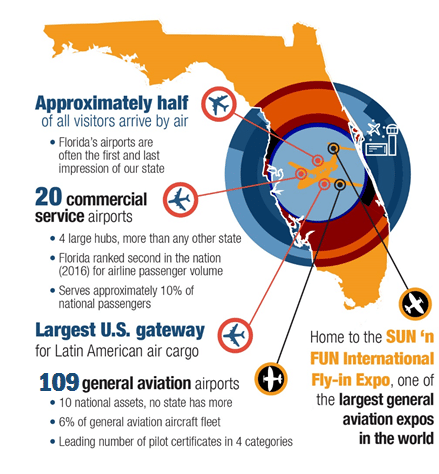 Approximately half of all visitors arrive by air

• Florida's airports are often the first and last impression of our state

20 commercial service airports

• 4 large hubs, more than any other state

• Florida ranked second in the nation (2016) for airline passenger volume

• Serves approximately 10% of national passengers

Largest U.S. gateway for Latin American air cargo

109 general aviation airports

• 10 national assets, no state has more

• 6% of general aviation aircraft fleet

• Leading number of pilot certificates in 4 categories

Home to the SUN 'n FUN International Fly-in Expo, one of the largest general aviation expos in the world